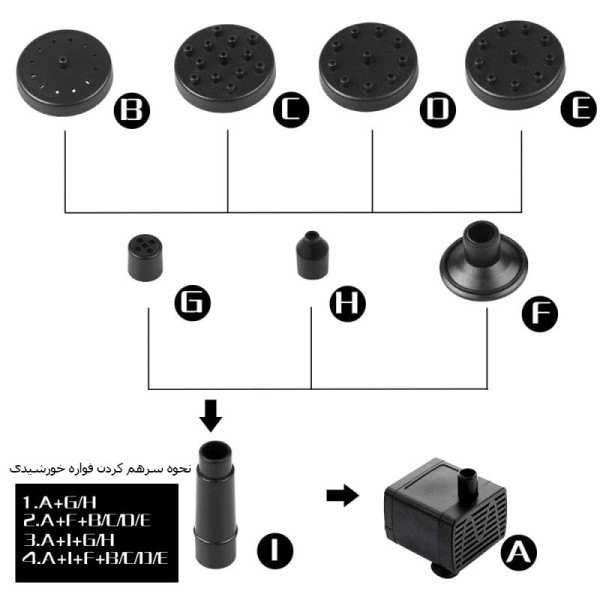 B

C

D

E

G

H

F

نحوه سرهم کردن فواره خورشیدی

1.A+G/H
2.A+F+B/C/D/E
3.A+I+G/H
4.A+I+F+B/C/D/E

I

A