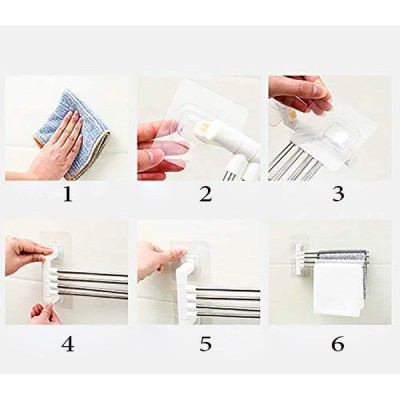 1
2
3
4
5
6