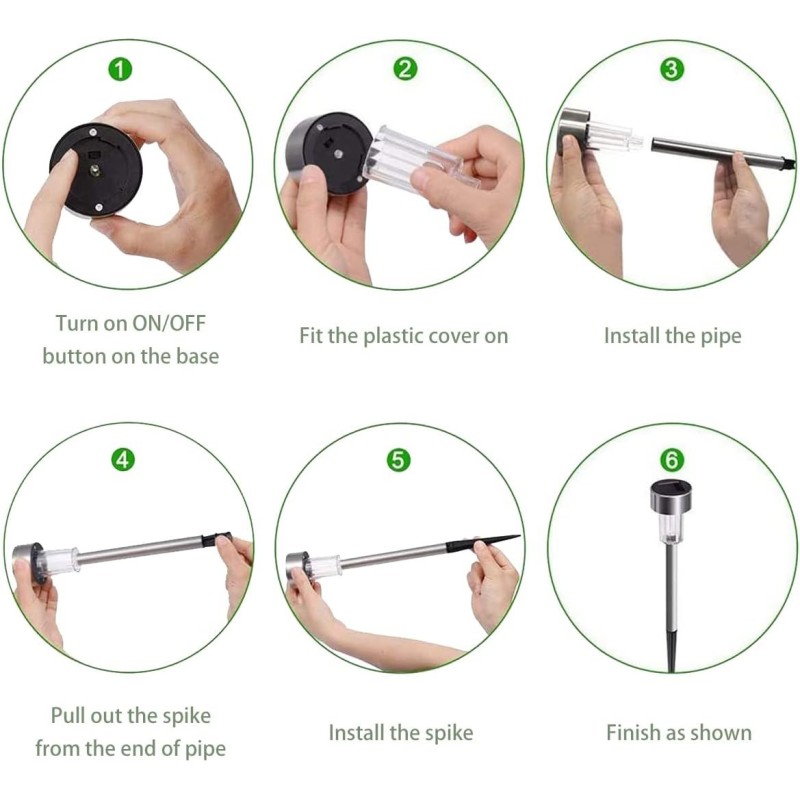 1

Turn on ON/OFF button on the base

2

Fit the plastic cover on

3

Install the pipe

4

Pull out the spike from the end of pipe

5

Install the spike

6

Finish as shown