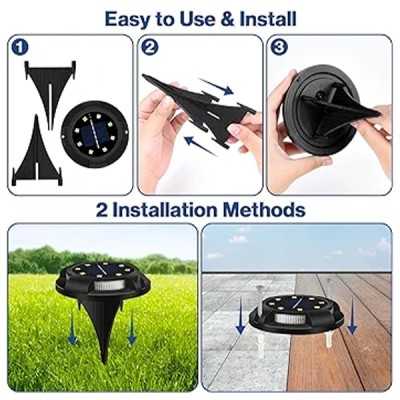 Easy to Use & Install

1

2

3

2 Installation Methods