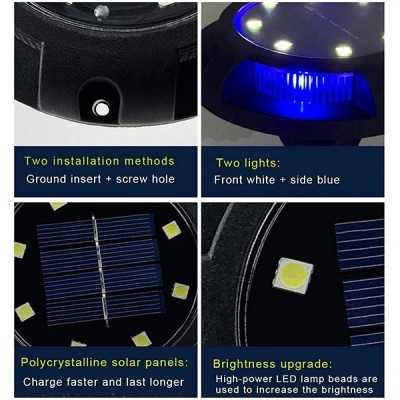 Two installation methods
Ground insert + screw hole

Two lights:
Front white + side blue

Polycrystalline solar panels:
Charge faster and last longer

Brightness upgrade:
High-power LED lamp beads are used to increase the brightness